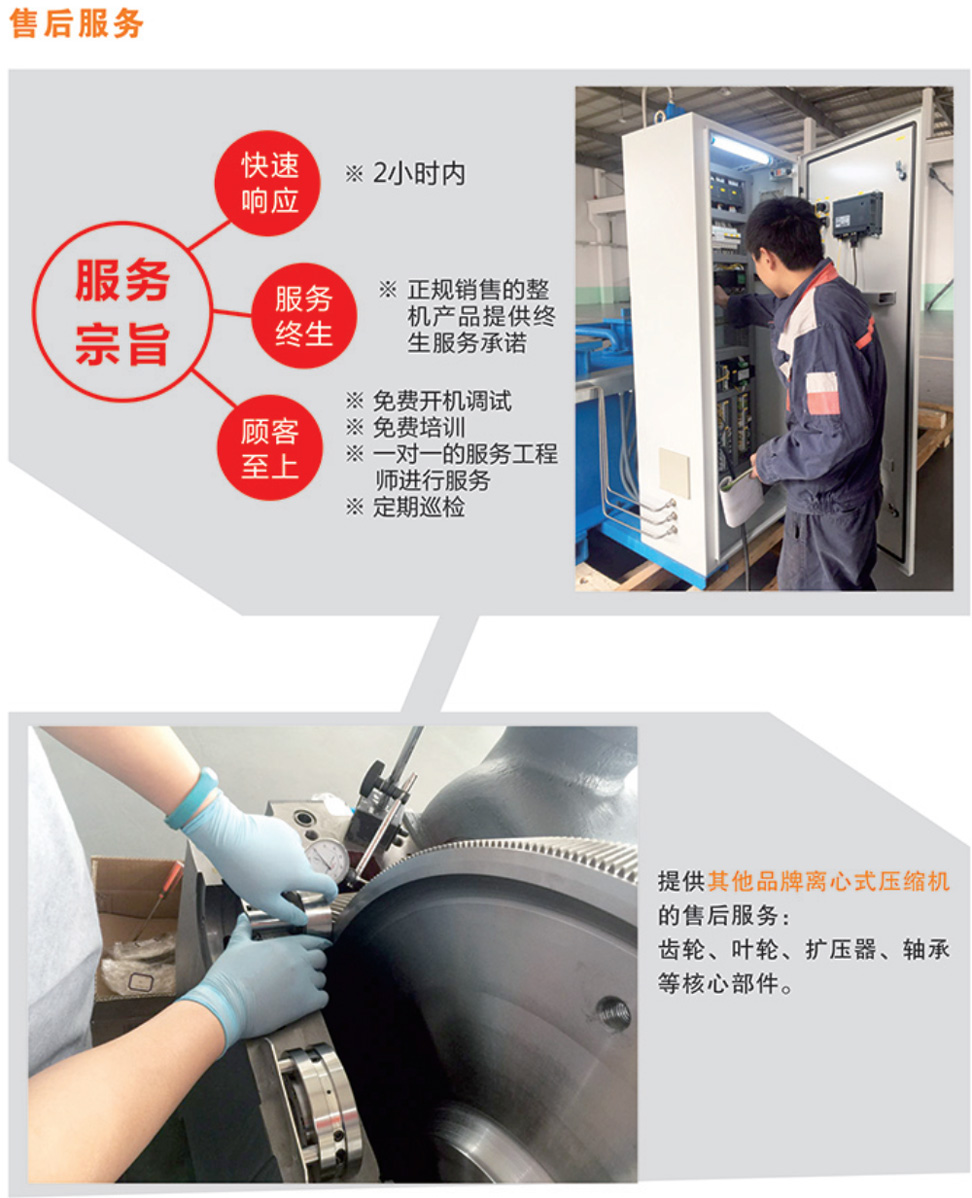 售后服务

服务宗旨

快速响应

※ 2小时内

服务终生

※ 正规销售的整机产品提供终生服务承诺

顾客至上

※ 免费开机调试
※ 免费培训
※ 一对一的服务工程师进行服务
※ 定期巡检

提供其他品牌离心式压缩机的售后服务：
齿轮、叶轮、扩压器、轴承等核心部件。